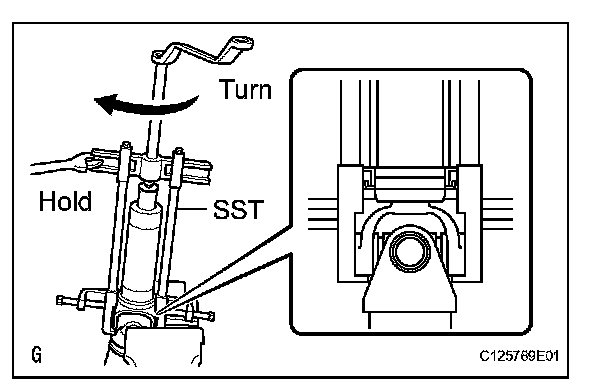 Turn

Hold

SST

G

C125769E01