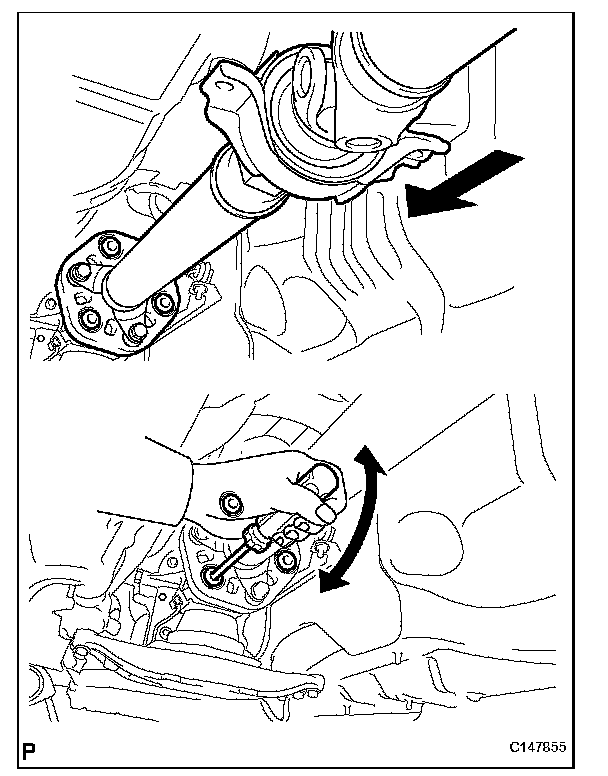 P

C147855