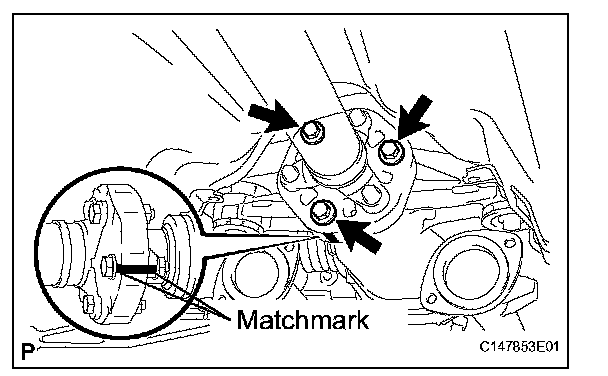 Matchmark

P

C147853E01