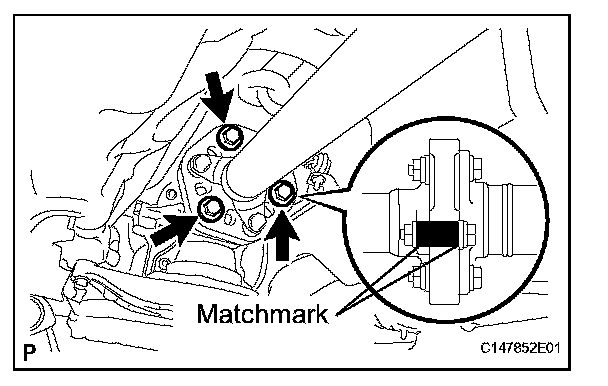 Matchmark

P

C147852E01