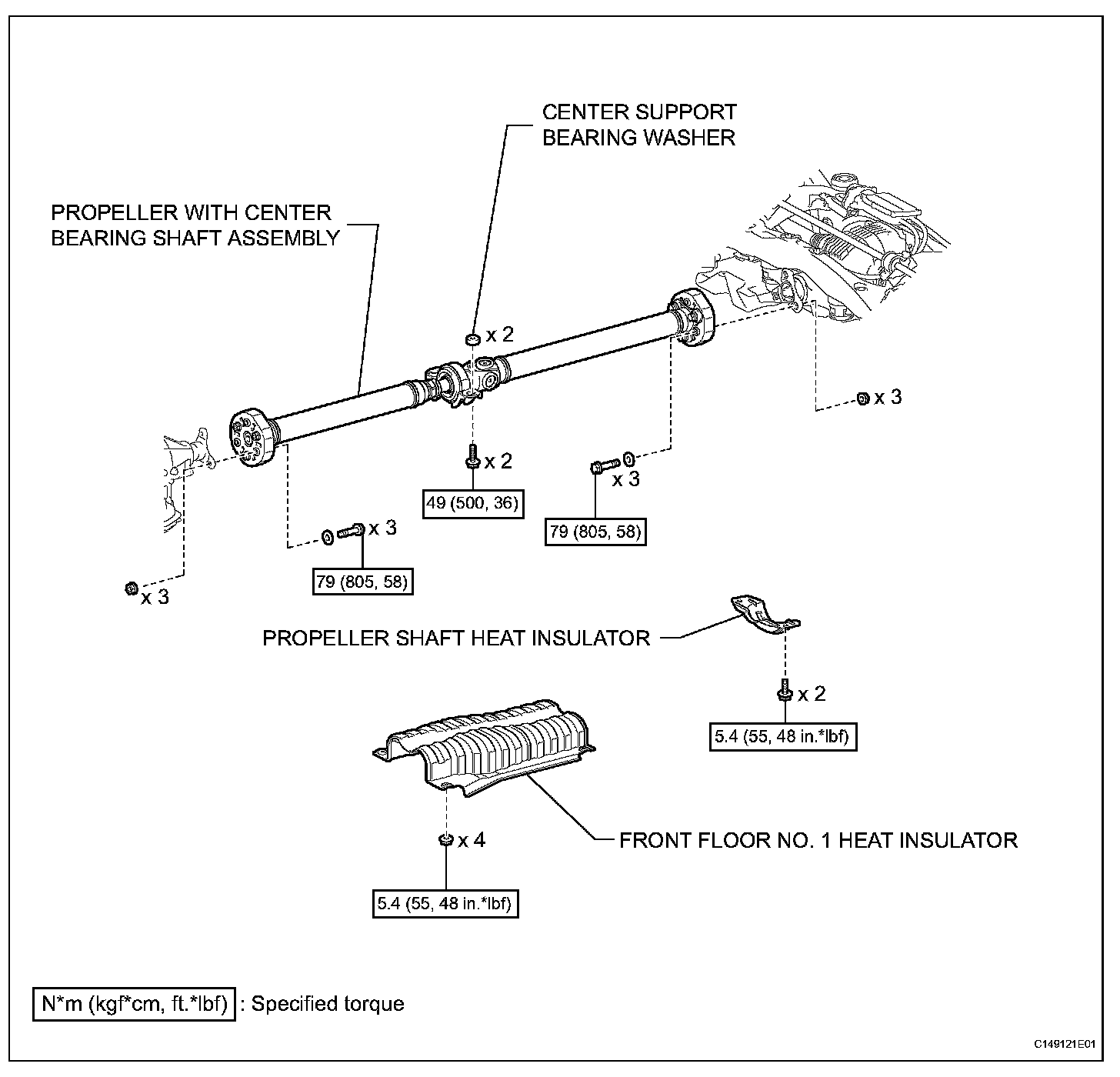 CENTER SUPPORT BEARING WASHER

PROPELLER WITH CENTER BEARING SHAFT ASSEMBLY

x 2

x 3

x 2

49 (500, 36)

x 3

79 (805, 58)

x 3

79 (805, 58)

x 3

PROPELLER SHAFT HEAT INSULATOR

x 2

5.4 (55, 48 in.*lbf)

x 4

FRONT FLOOR NO. 1 HEAT INSULATOR

5.4 (55, 48 in.*lbf)

N*m (kgf*cm, ft.*lbf) : Specified torque

C149121E01