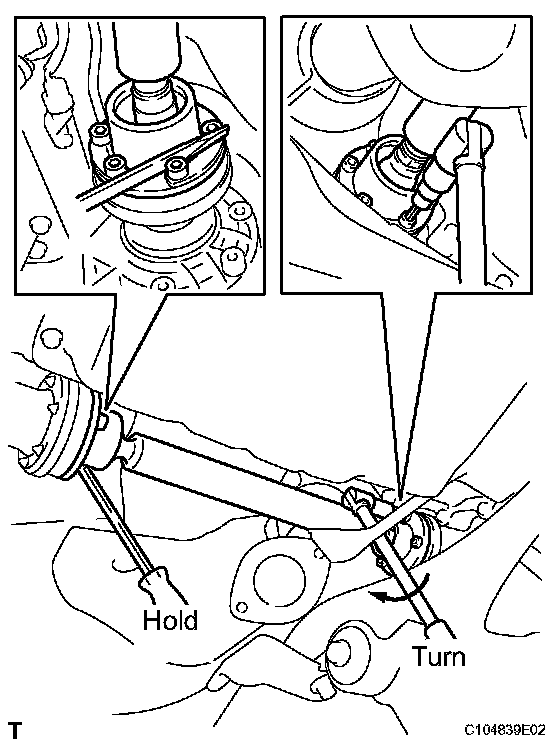 Hold

Turn

T

C104839E02