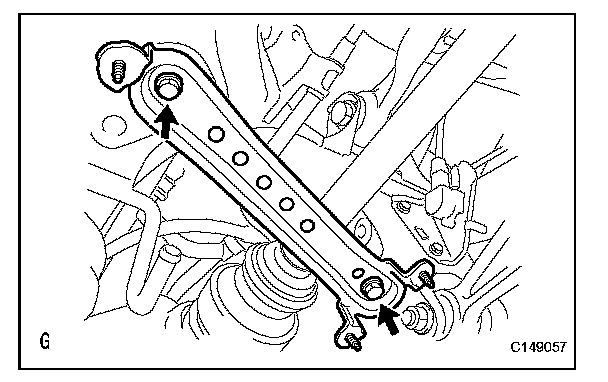 G

C149057