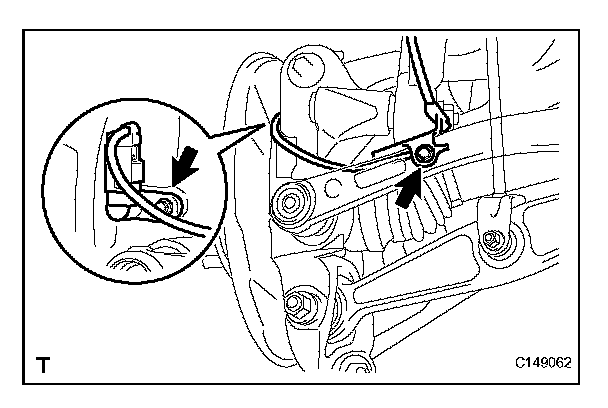 T

C149062