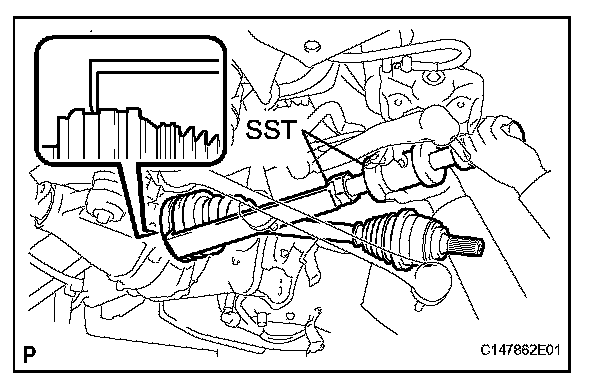 SST

P

C147862E01