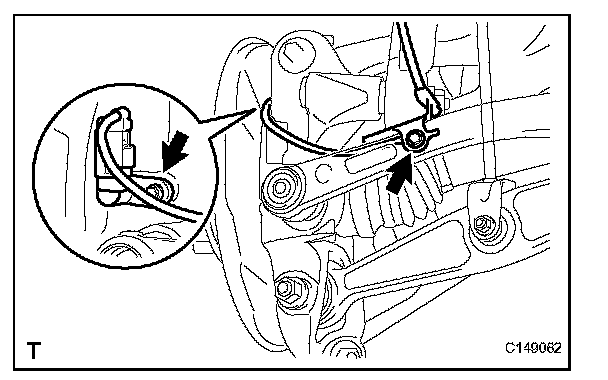 T

C149062