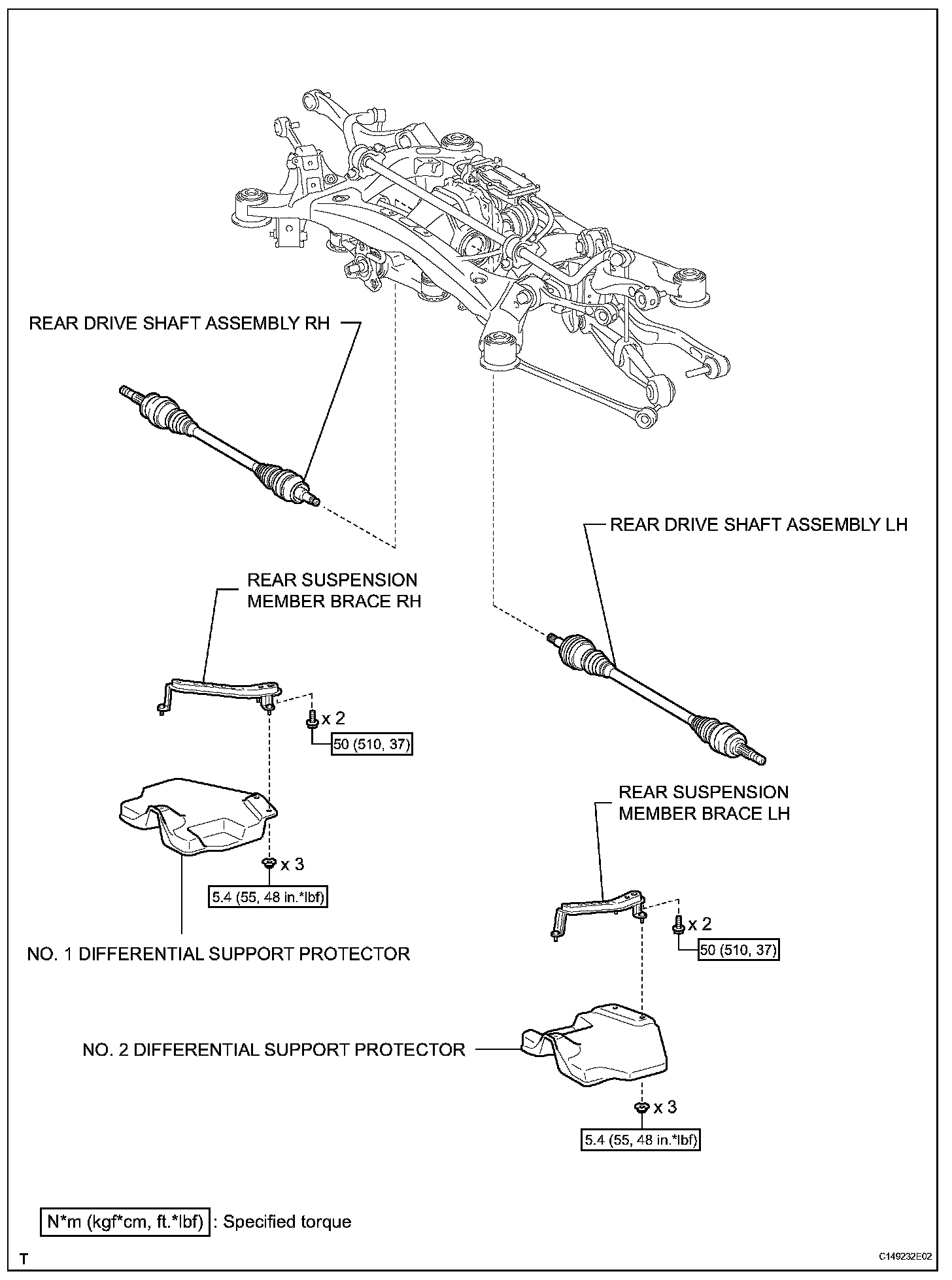 REAR DRIVE SHAFT ASSEMBLY RH

REAR DRIVE SHAFT ASSEMBLY LH

REAR SUSPENSION MEMBER BRACE RH

x 2

50 (510, 37)

x 3

5.4 (55, 48 in.*lbf)

NO. 1 DIFFERENTIAL SUPPORT PROTECTOR

REAR SUSPENSION MEMBER BRACE LH

x 2

50 (510, 37)

NO. 2 DIFFERENTIAL SUPPORT PROTECTOR

x 3

5.4 (55, 48 in.*lbf)

N*m (kgf*cm, ft.*lbf) : Specified torque

T

C149232E02