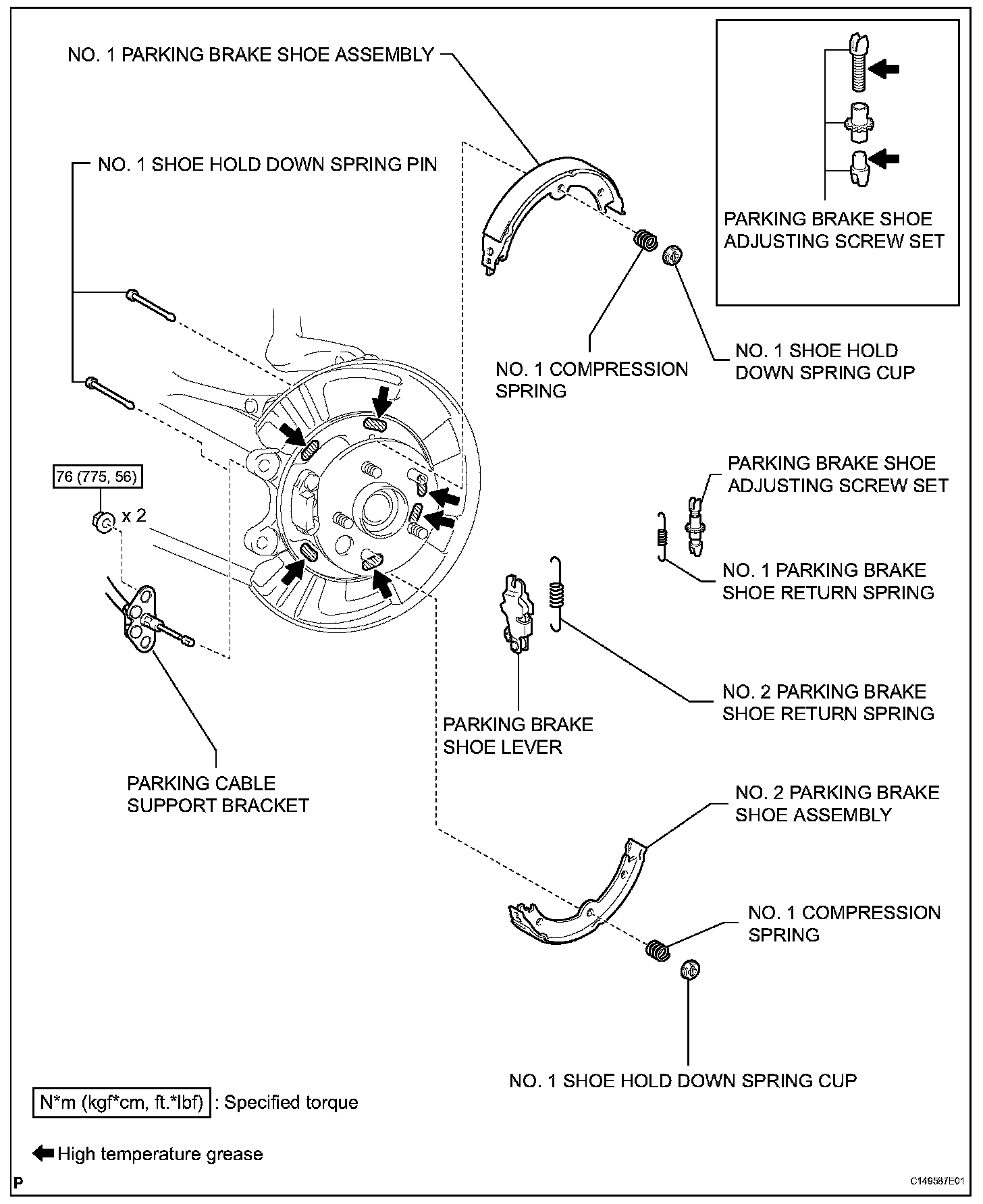 NO. 1 PARKING BRAKE SHOE ASSEMBLY

PARKING BRAKE SHOE ADJUSTING SCREW SET

NO. 1 SHOE HOLD DOWN SPRING PIN

NO. 1 COMPRESSION SPRING

NO. 1 SHOE HOLD DOWN SPRING CUP

76 (775, 56)

x 2

PARKING BRAKE SHOE ADJUSTING SCREW SET

NO. 1 PARKING BRAKE SHOE RETURN SPRING

NO. 2 PARKING BRAKE SHOE RETURN SPRING

PARKING BRAKE SHOE LEVER

PARKING CABLE SUPPORT BRACKET

NO. 2 PARKING BRAKE SHOE ASSEMBLY

NO. 1 COMPRESSION SPRING

NO. 1 SHOE HOLD DOWN SPRING CUP

N*m (kgf*cm, ft.*lbf) : Specified torque

High temperature grease

P

C149587E01