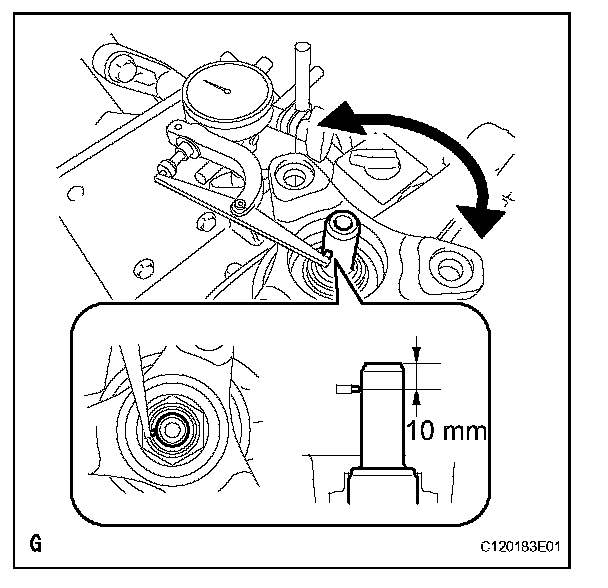 10 mm

G

C120183E01