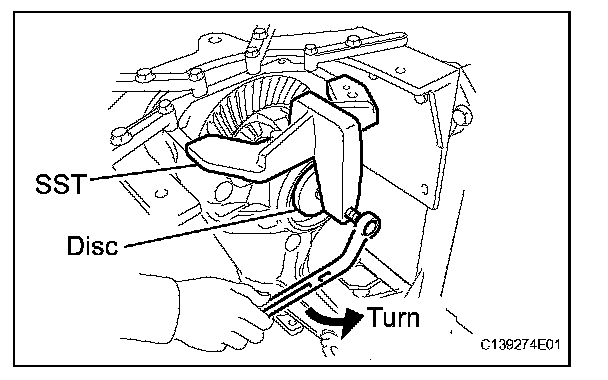 SST
Disc
Turn
C139274E01