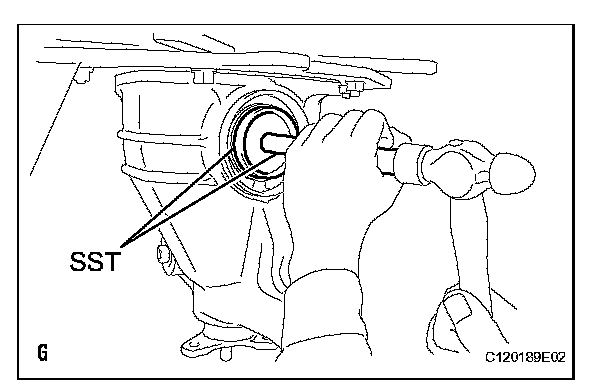 SST

G

C120189E02