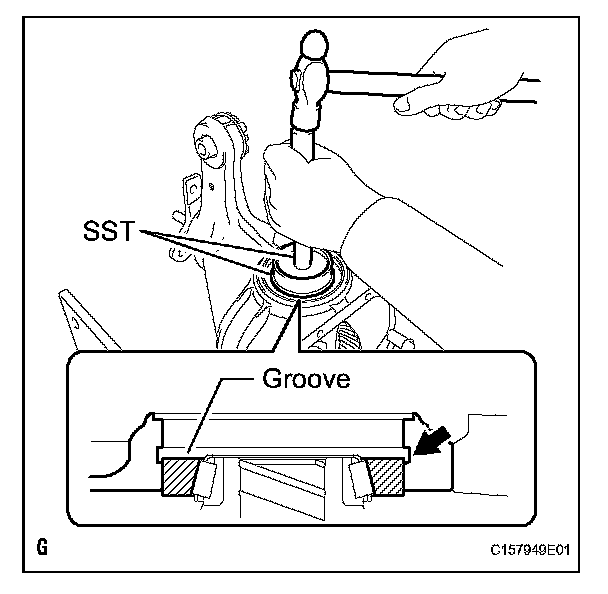 SST

Groove

G

C157949E01