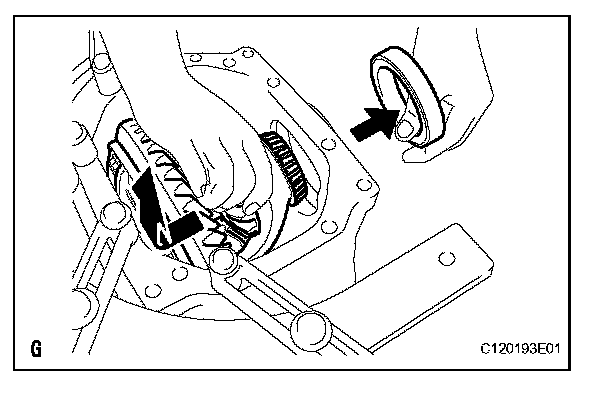 G

C120193E01