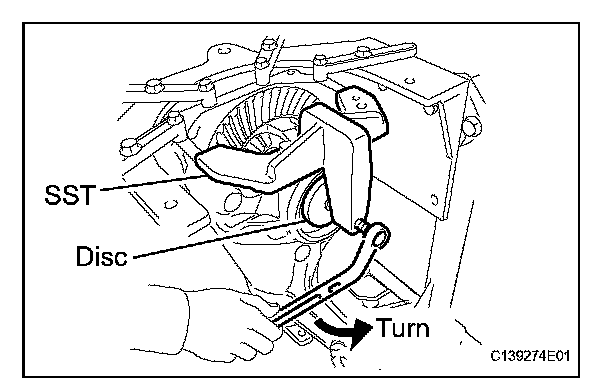 SST
Disc
Turn
C139274E01