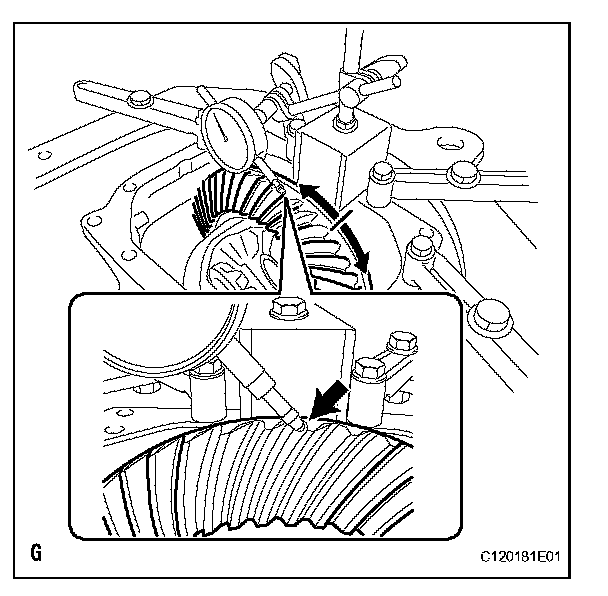 G

C120181E01