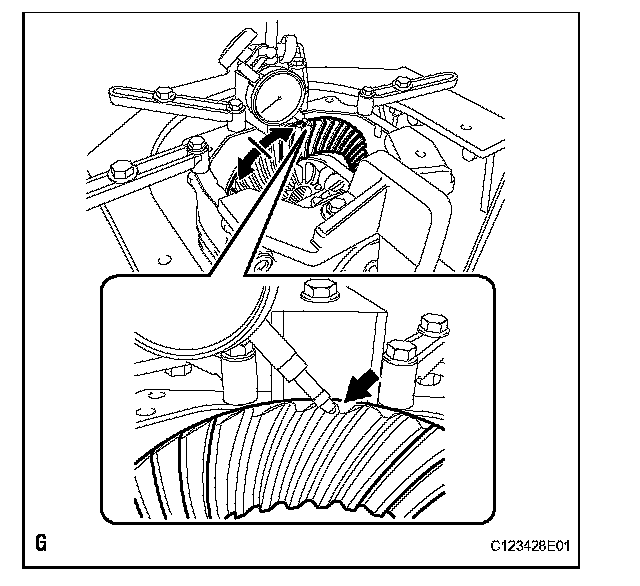 G

C123428E01