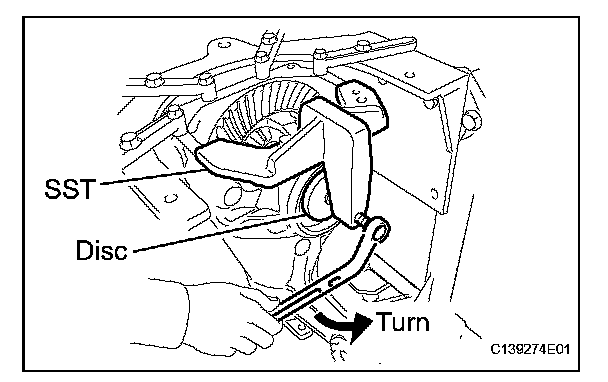 SST
Disc
Turn
C139274E01