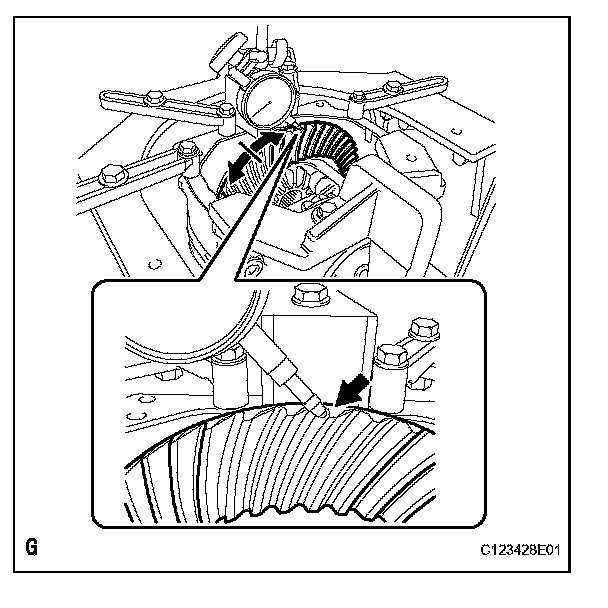 G

C123428E01