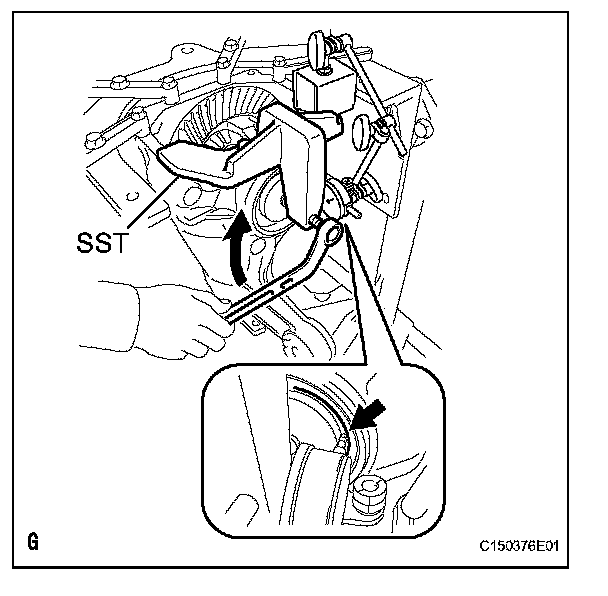 SST

G

C150376E01