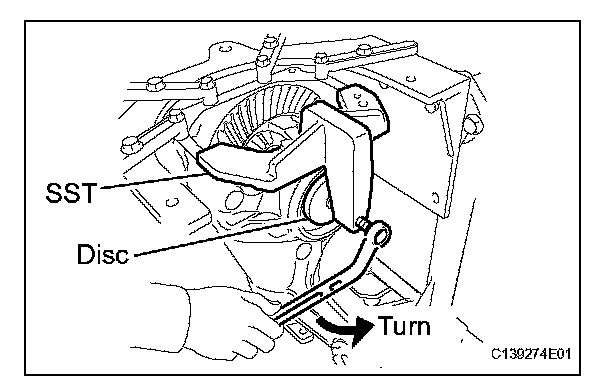 SST

Disc

Turn

C139274E01