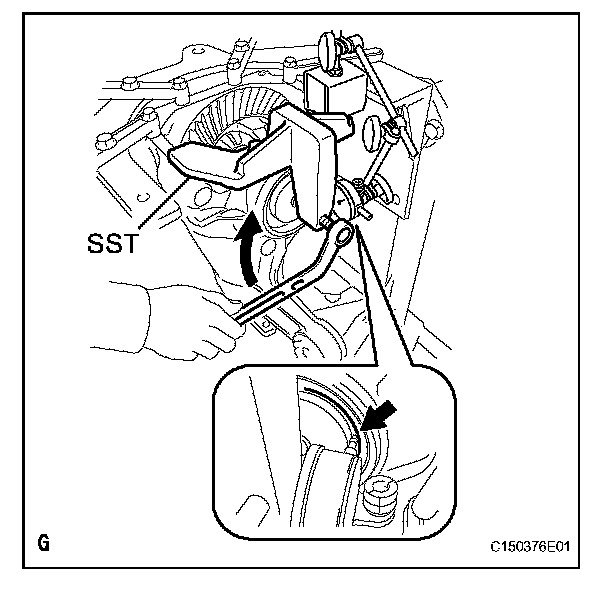 SST

G

C150376E01