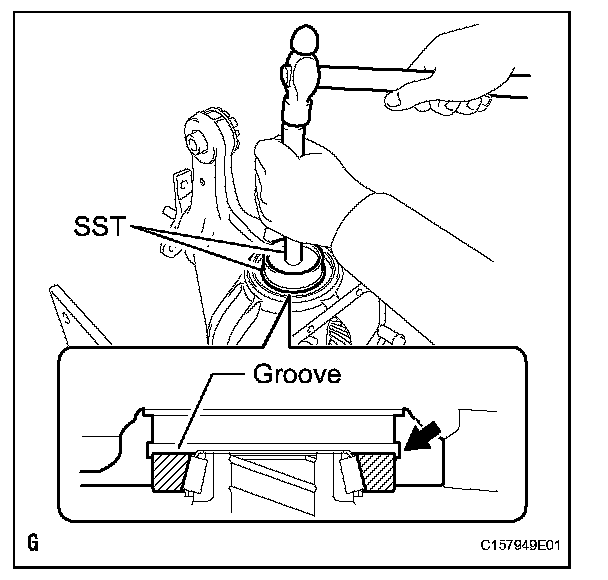 SST

Groove

G

C157949E01