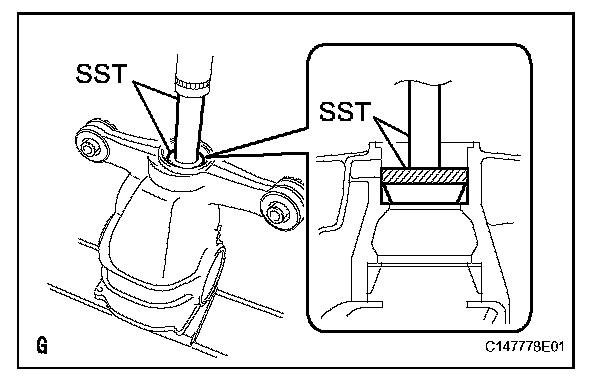 SST

SST

G

C147778E01