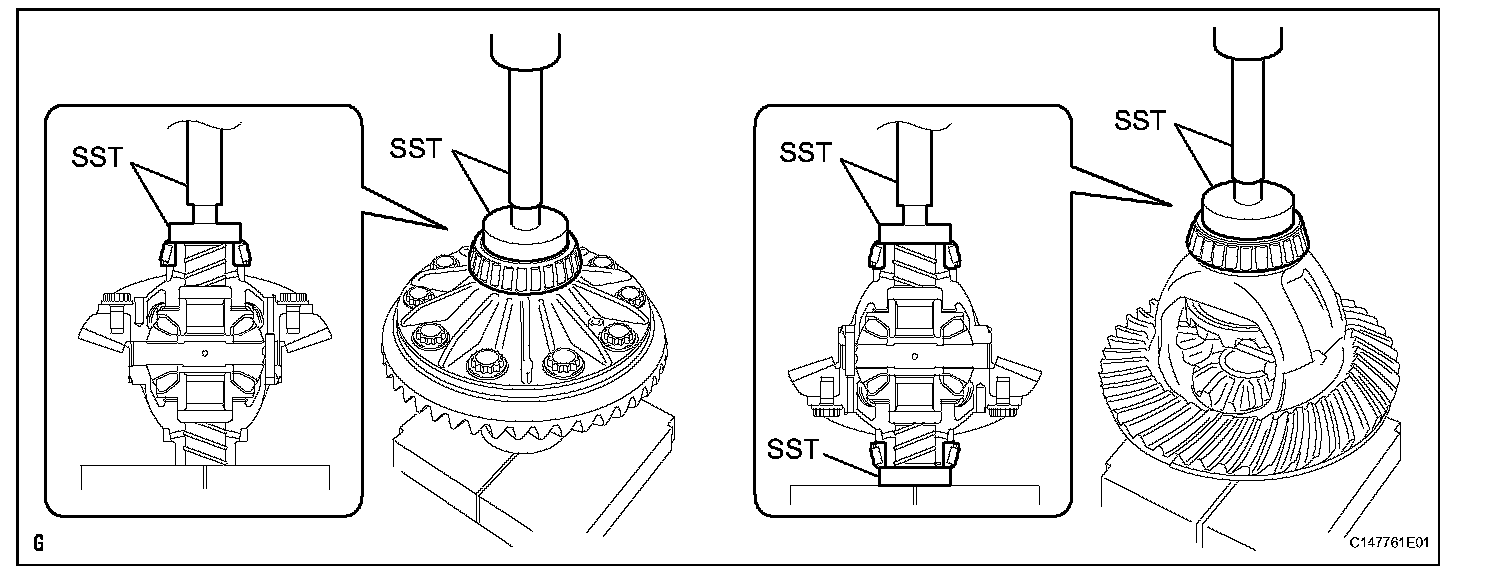 SST
SST
SST
SST
SST
G
C147761E01