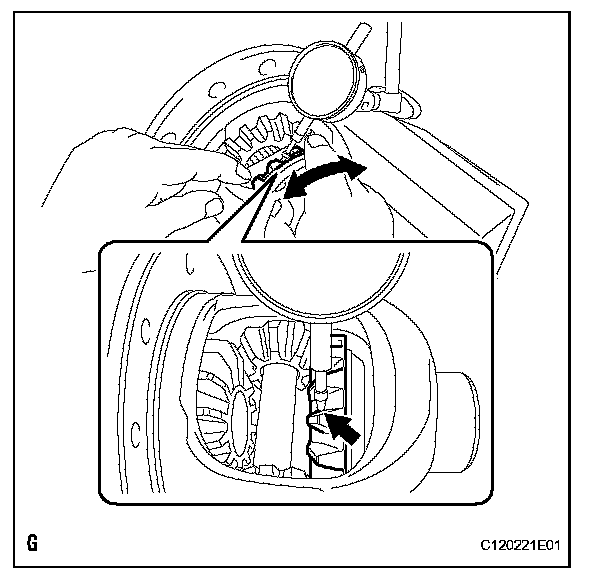 G

C120221E01