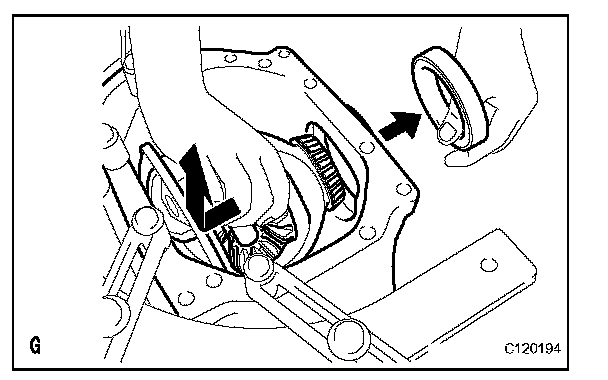 G

C120194