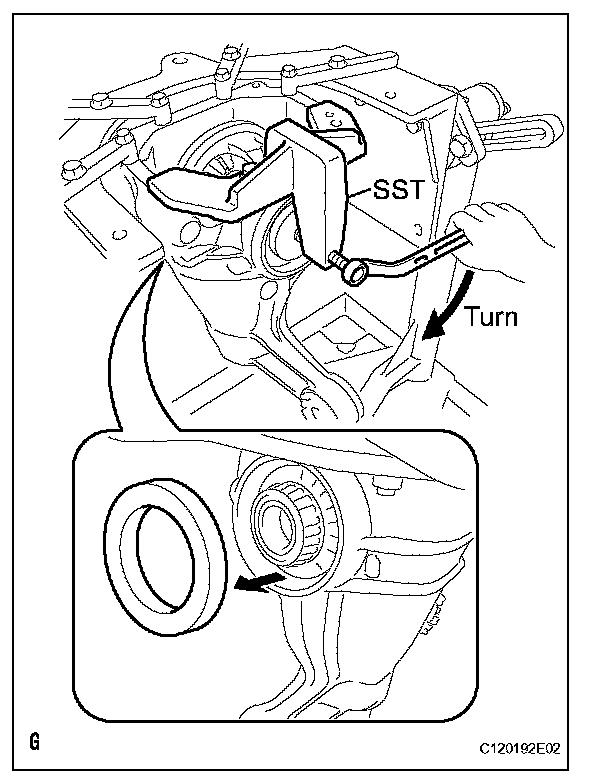 SST

Turn

G

C120192E02