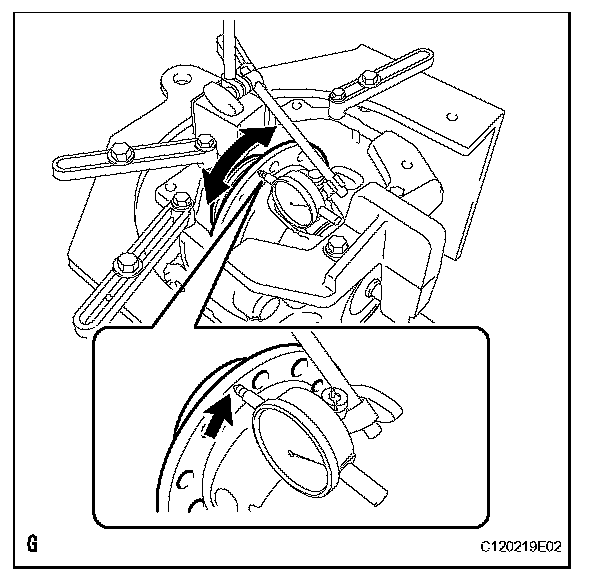 G

C120219E02