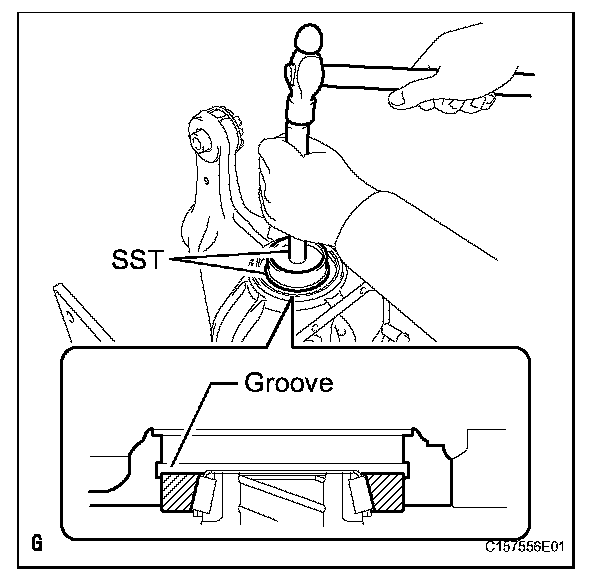 SST

Groove

G

C157556E01