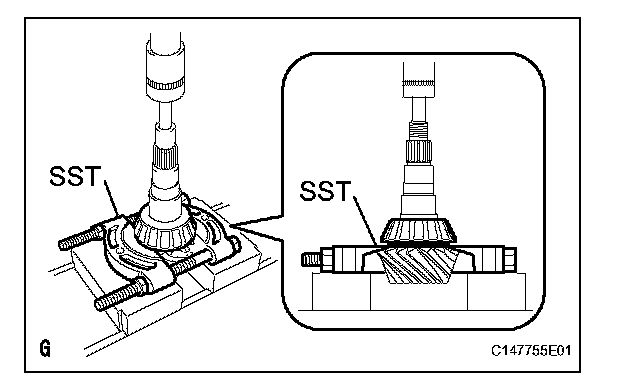 SST

SST

G

C147755E01