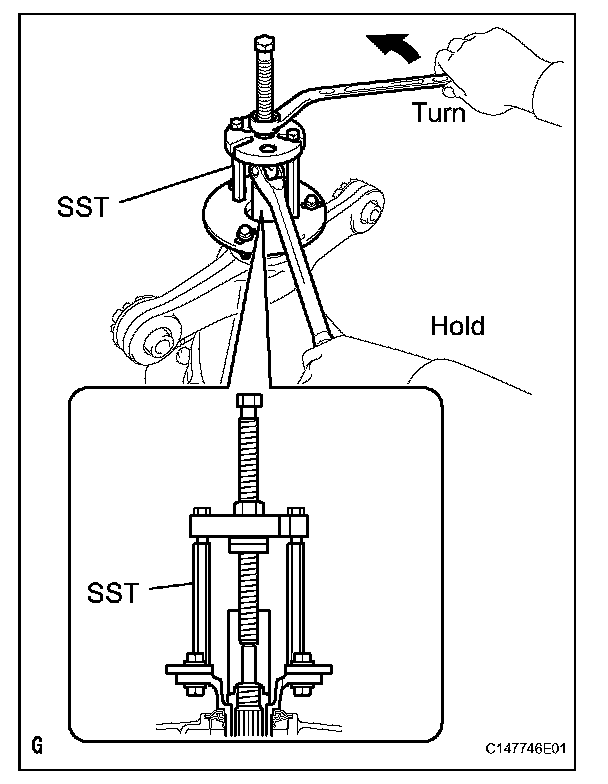 Turn
SST
Hold
SST
G
C147746E01