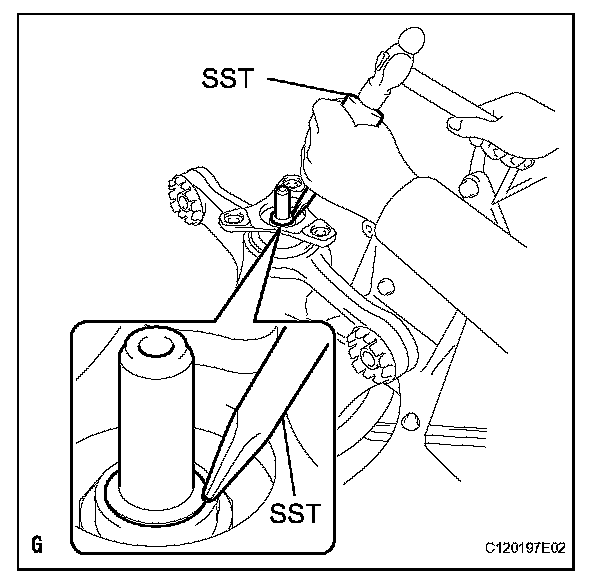 SST

SST

G

C120197E02