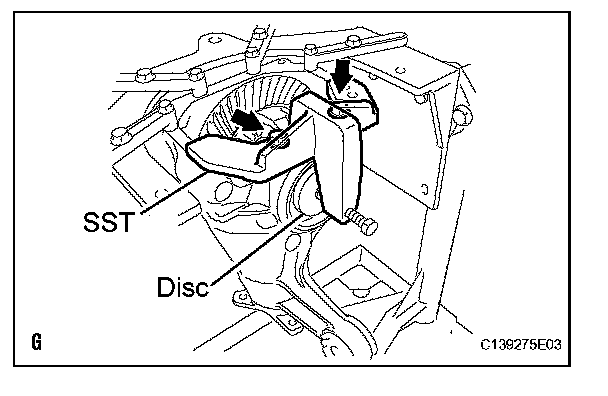 SST
Disc
G
C139275E03