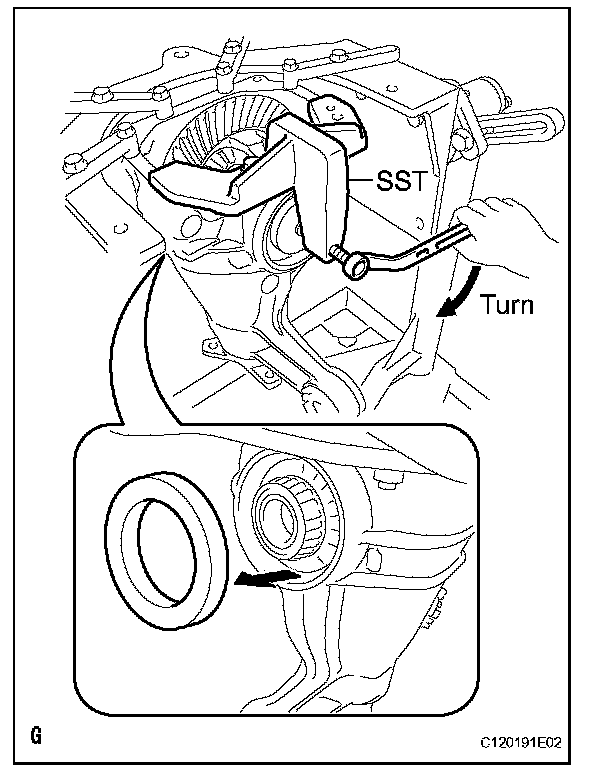 SST

Turn

G

C120191E02