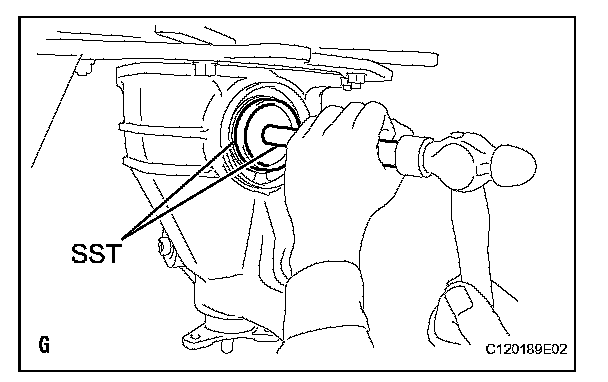 SST

G

C120189E02