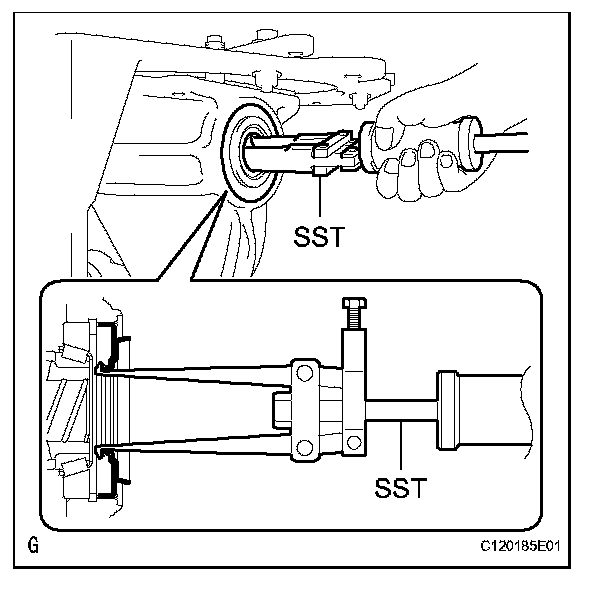 SST

SST

G

C120185E01