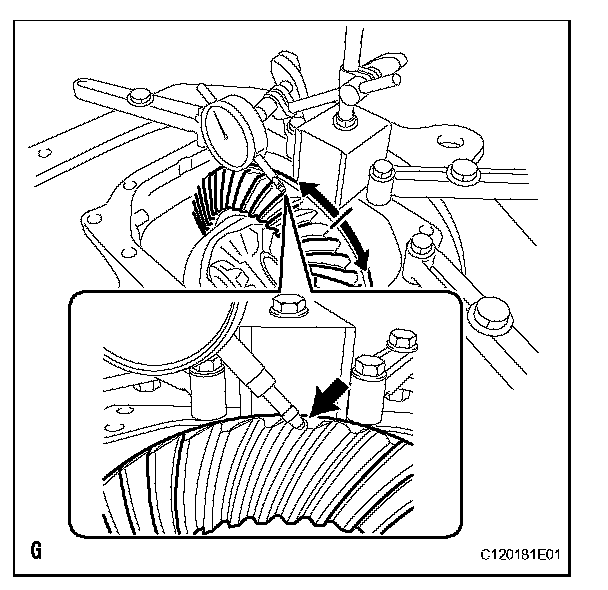 G

C120181E01