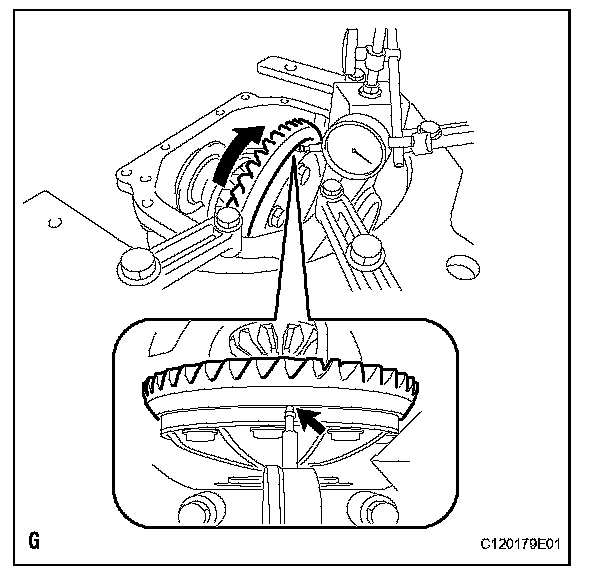 G

C120179E01