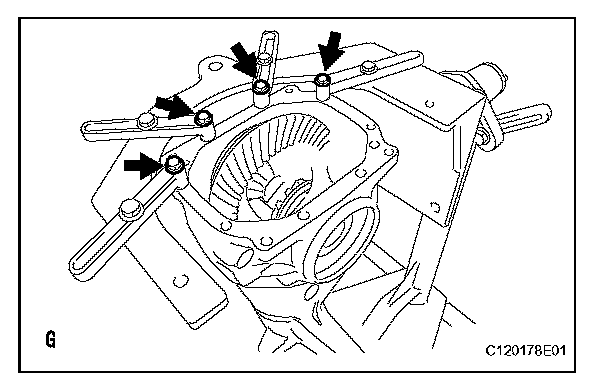 G

C120178E01