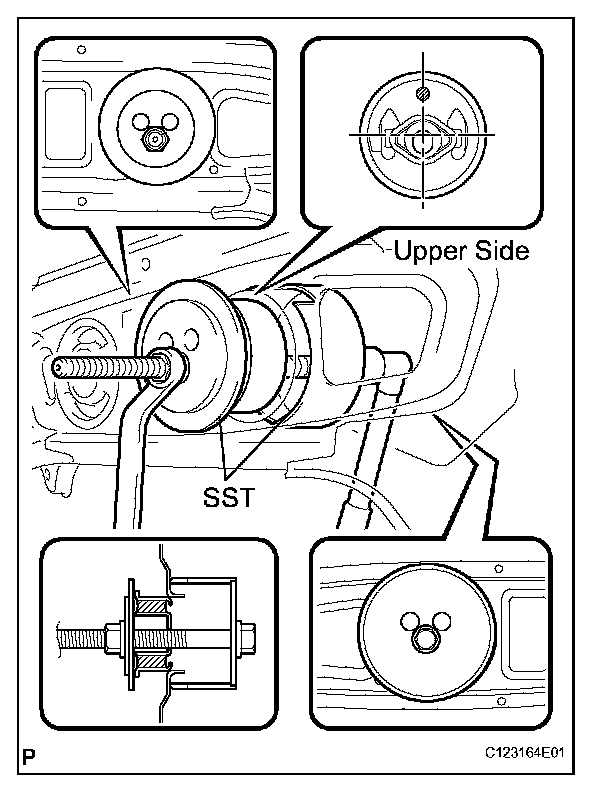 Upper Side

SST

P

C123164E01