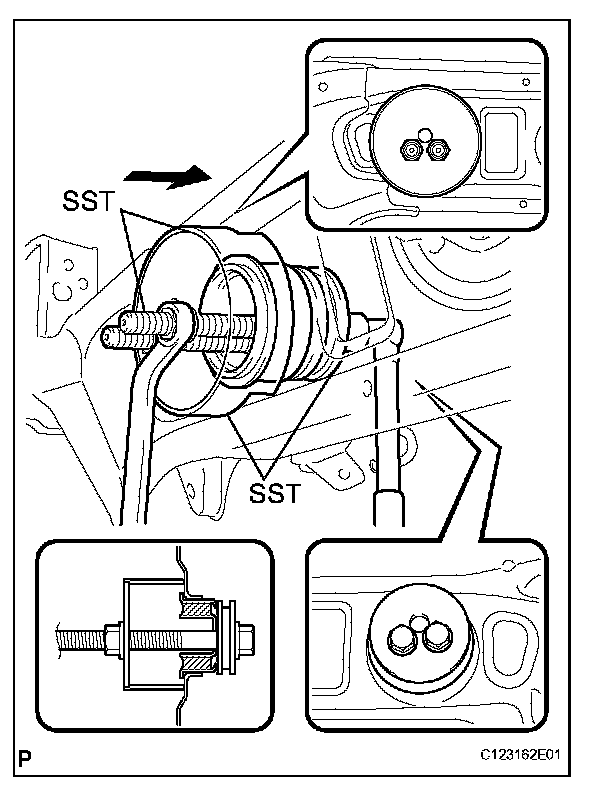 SST

SST

P

C123162E01