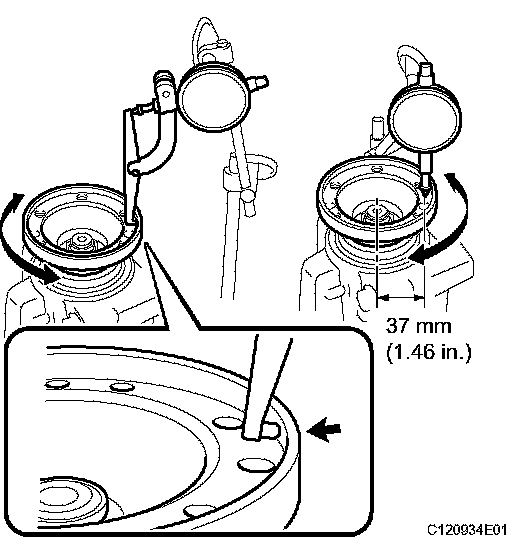 37 mm
(1.46 in.)

C120934E01