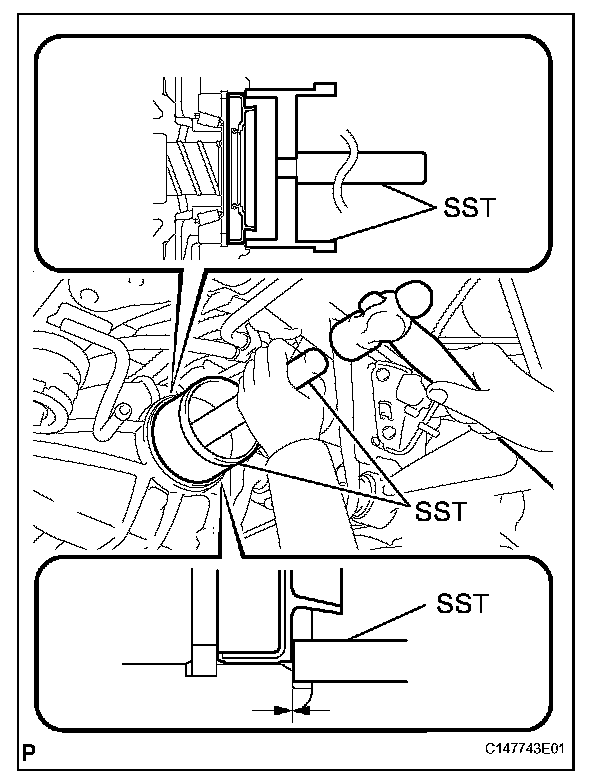 SST

SST

SST

P

C147743E01