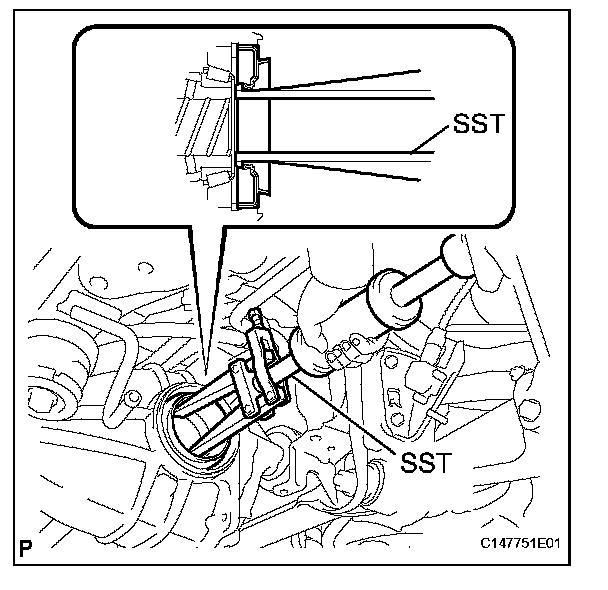 SST

SST

P

C147751E01