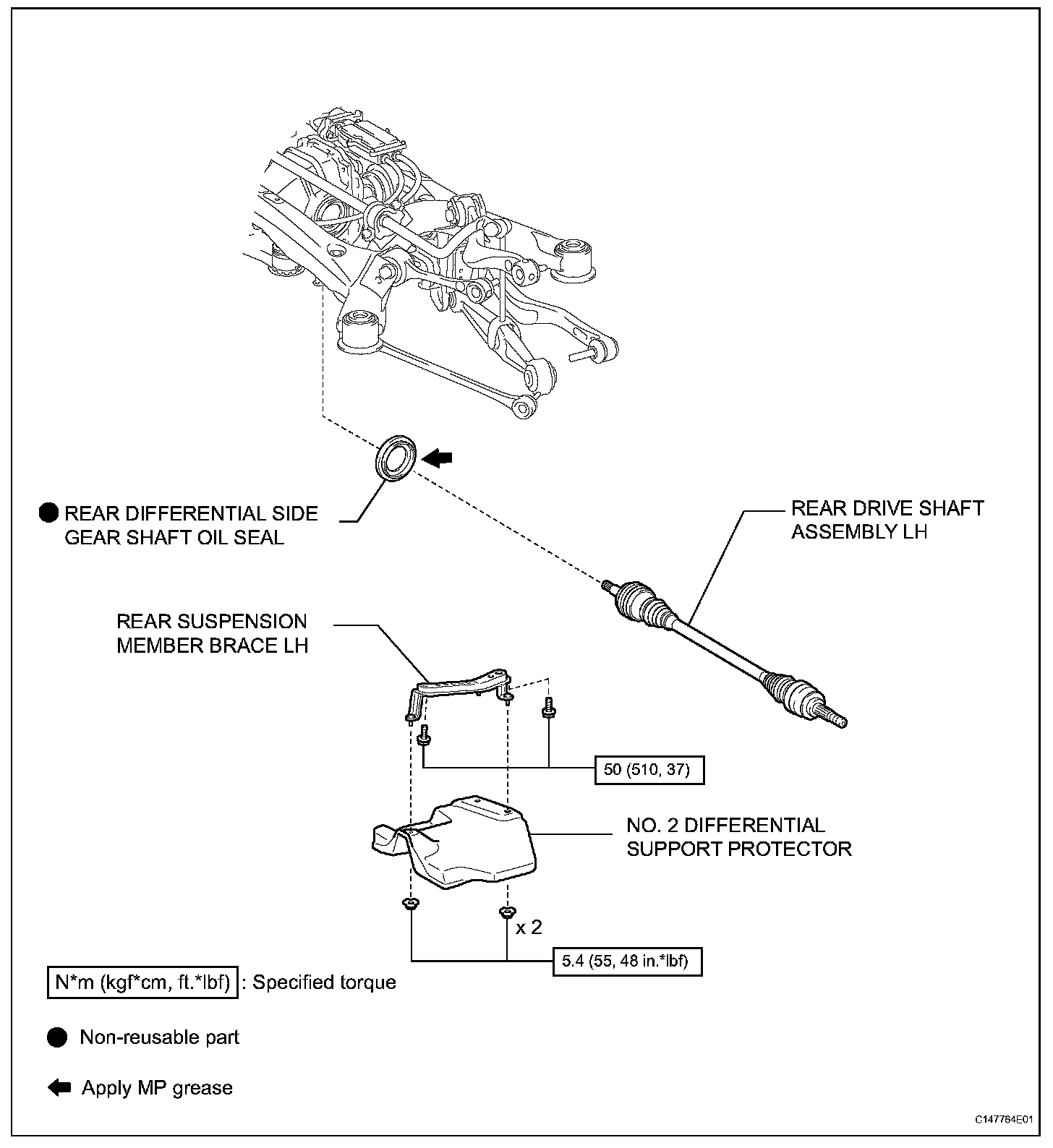 REAR DIFFERENTIAL SIDE GEAR SHAFT OIL SEAL

REAR DRIVE SHAFT ASSEMBLY LH

REAR SUSPENSION MEMBER BRACE LH

50 (510, 37)

NO. 2 DIFFERENTIAL SUPPORT PROTECTOR

x 2

5.4 (55, 48 in.*lbf)

N*m (kgf*cm, ft.*lbf) : Specified torque

Non-reusable part

Apply MP grease

C147764E01