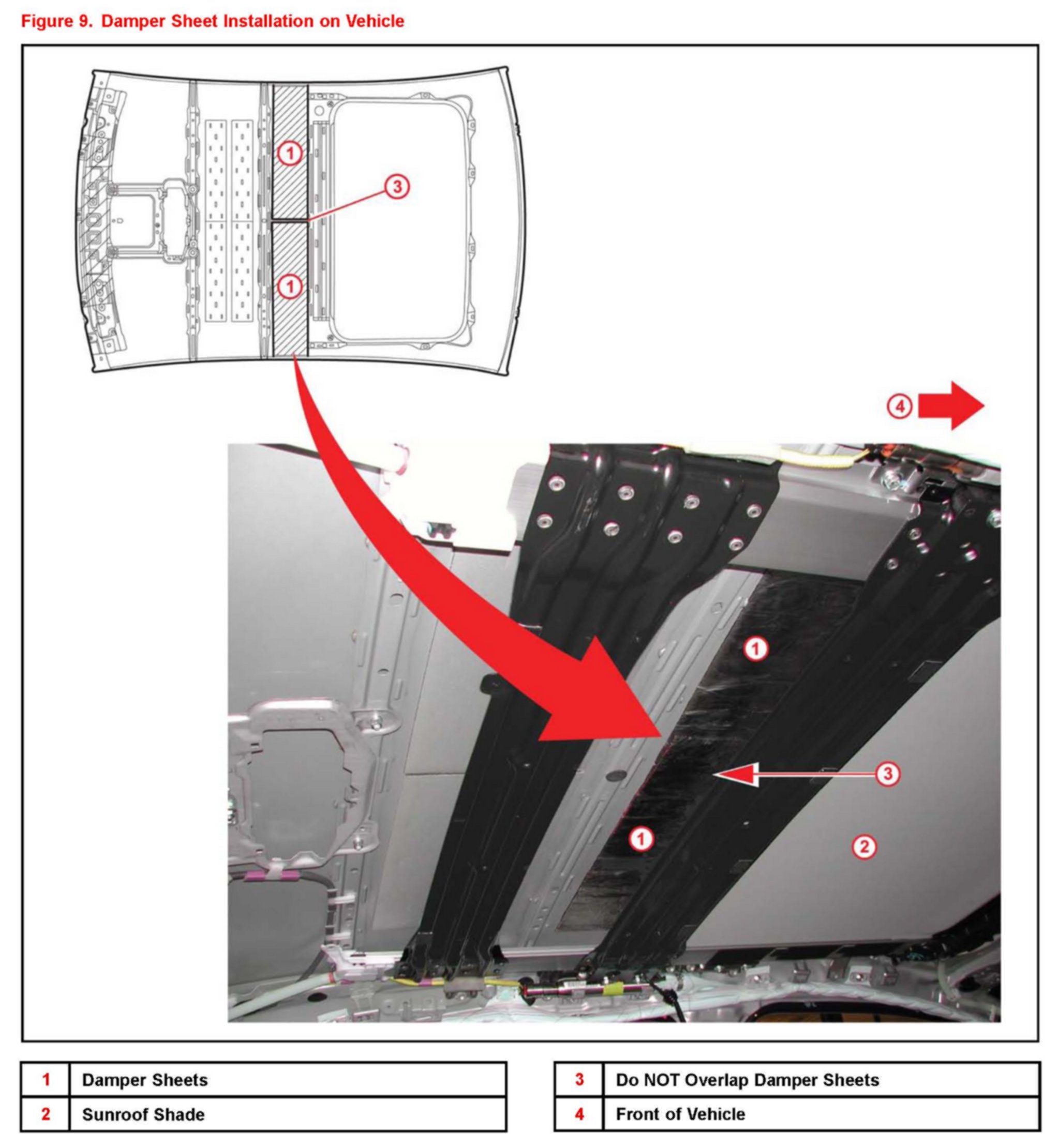 Figure 9. Damper Sheet Installation on Vehicle

1

3

1

4

1

3

1

2

| 1 | Damper Sheets |
|---|---|
| 2 | Sunroof Shade |

| 3 | Do NOT Overlap Damper Sheets |
|---|---|
| 4 | Front of Vehicle |